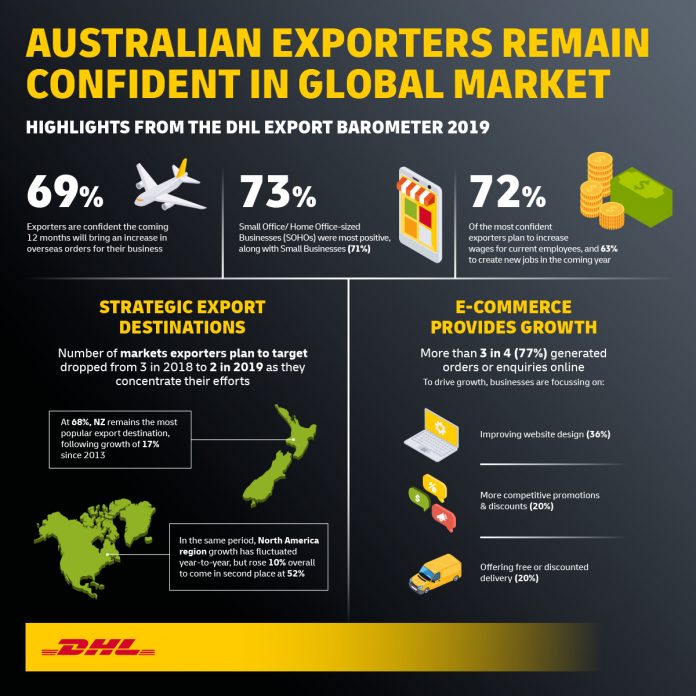 AUSTRALIAN EXPORTERS REMAIN CONFIDENT IN GLOBAL MARKET

HIGHLIGHTS FROM THE DHL EXPORT BAROMETER 2019

69%

Exporters are confident the coming 12 months will bring an increase in overseas orders for their business

73%

Small Office/ Home Office-sized Businesses (SOHOs) were most positive, along with Small Businesses (71%)

72%

Of the most confident exporters plan to increase wages for current employees, and 63% to create new jobs in the coming year

STRATEGIC EXPORT DESTINATIONS

Number of markets exporters plan to target dropped from 3 in 2018 to 2 in 2019 as they concentrate their efforts

At 68%, NZ remains the most popular export destination, following growth of 17% since 2013

In the same period, North America region growth has fluctuated year-to-year, but rose 10% overall to come in second place at 52%

E-COMMERCE PROVIDES GROWTH

More than 3 in 4 (77%) generated orders or enquiries online

To drive growth, businesses are focussing on:

Improving website design (36%)

More competitive promotions & discounts (20%)

Offering free or discounted delivery (20%)

DHL